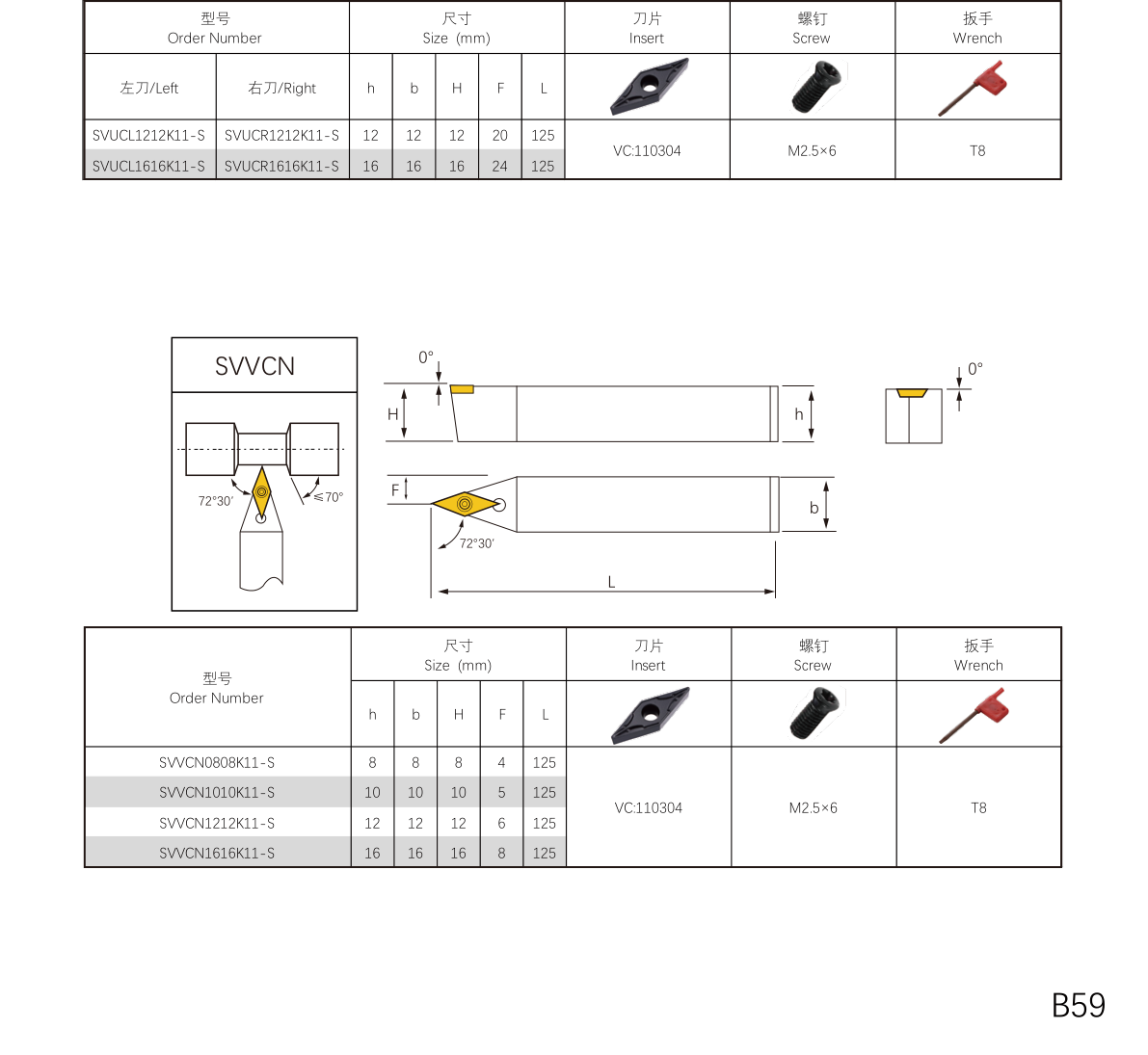 | 型号 Order Number | | 尺寸 Size (mm) | | | | | 刀片 Insert | 螺钉 Screw | 扳手 Wrench |
|---|---|---|---|---|---|---|---|---|---|
| 左刀/Left | 右刀/Right | h | b | H | F | L | | | |
| SVUCL1212K11-S | SVUCR1212K11-S | 12 | 12 | 12 | 20 | 125 | VC:110304 | M2.5×6 | T8 |
| SVUCL1616K11-S | SVUCR1616K11-S | 16 | 16 | 16 | 24 | 125 | | | |

SVVCN

72°30′

≤70°

0°

H

h

0°

F

b

72°30′

L

| 型号 Order Number | 尺寸 Size (mm) | | | | | 刀片 Insert | 螺钉 Screw | 扳手 Wrench |
|---|---|---|---|---|---|---|---|---|
| | h | b | H | F | L | | | |
| SVVCN0808K11-S | 8 | 8 | 8 | 4 | 125 | VC:110304 | M2.5×6 | T8 |
| SVVCN1010K11-S | 10 | 10 | 10 | 5 | 125 | | | |
| SVVCN1212K11-S | 12 | 12 | 12 | 6 | 125 | | | |
| SVVCN1616K11-S | 16 | 16 | 16 | 8 | 125 | | | |

B59