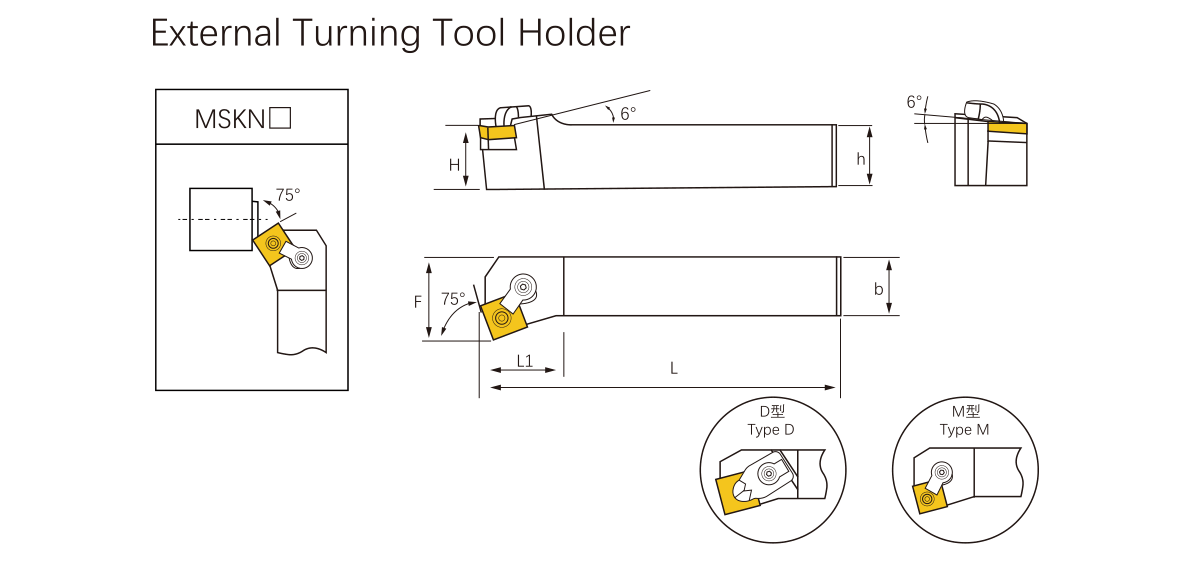 External Turning Tool Holder

MSKN□

75°

6°

H

h

6°

F

75°

b

L1

L

D型
Type D

M型
Type M